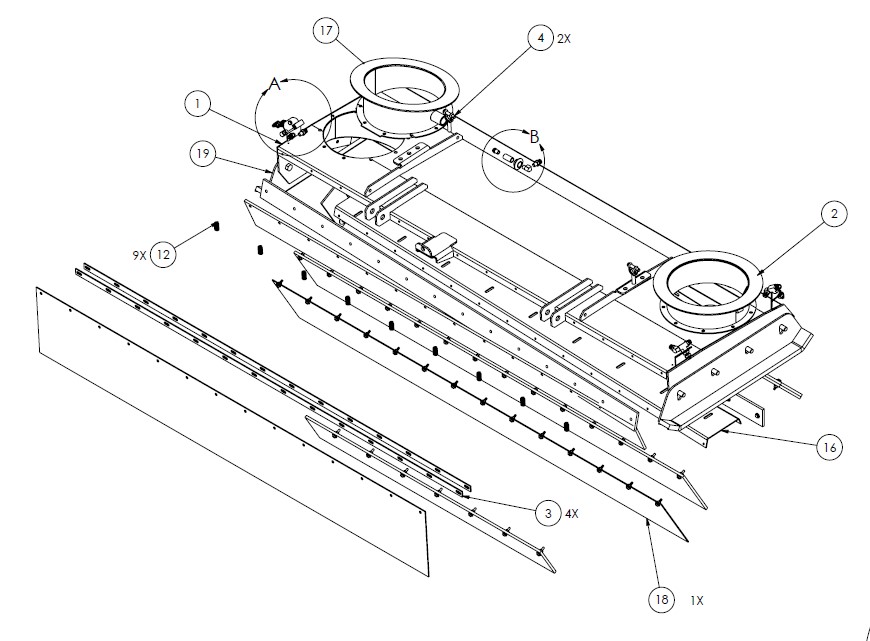 17
4 2X
A
1
B
19
2
9X 12
16
3 4X
18 1X