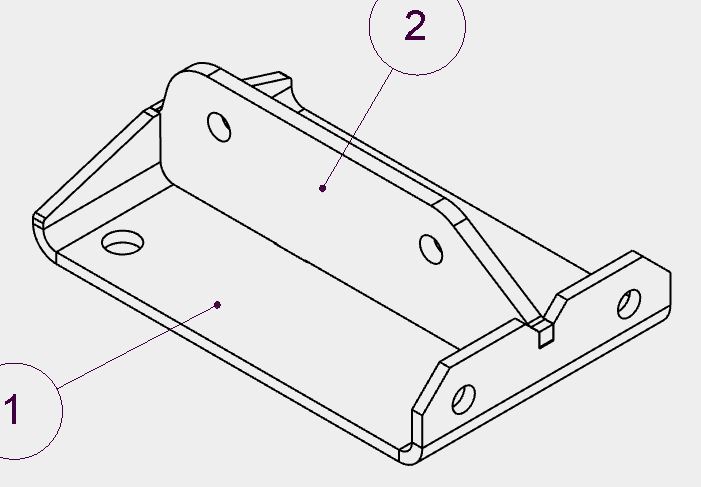 2

1