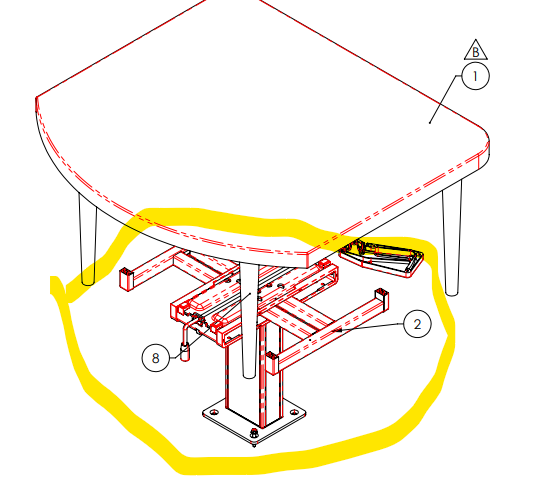 B

1

2

8