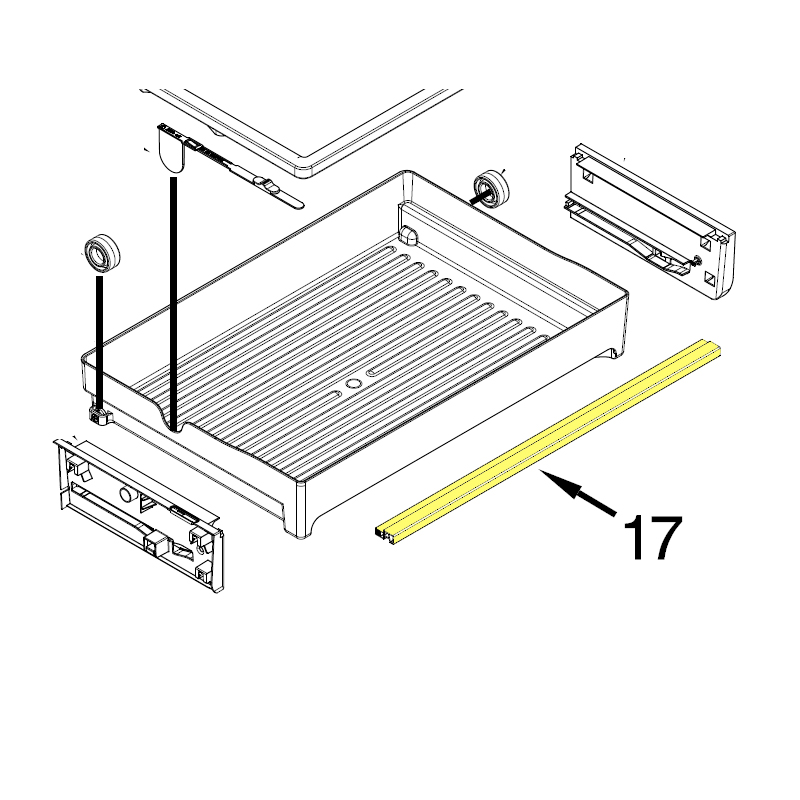 17