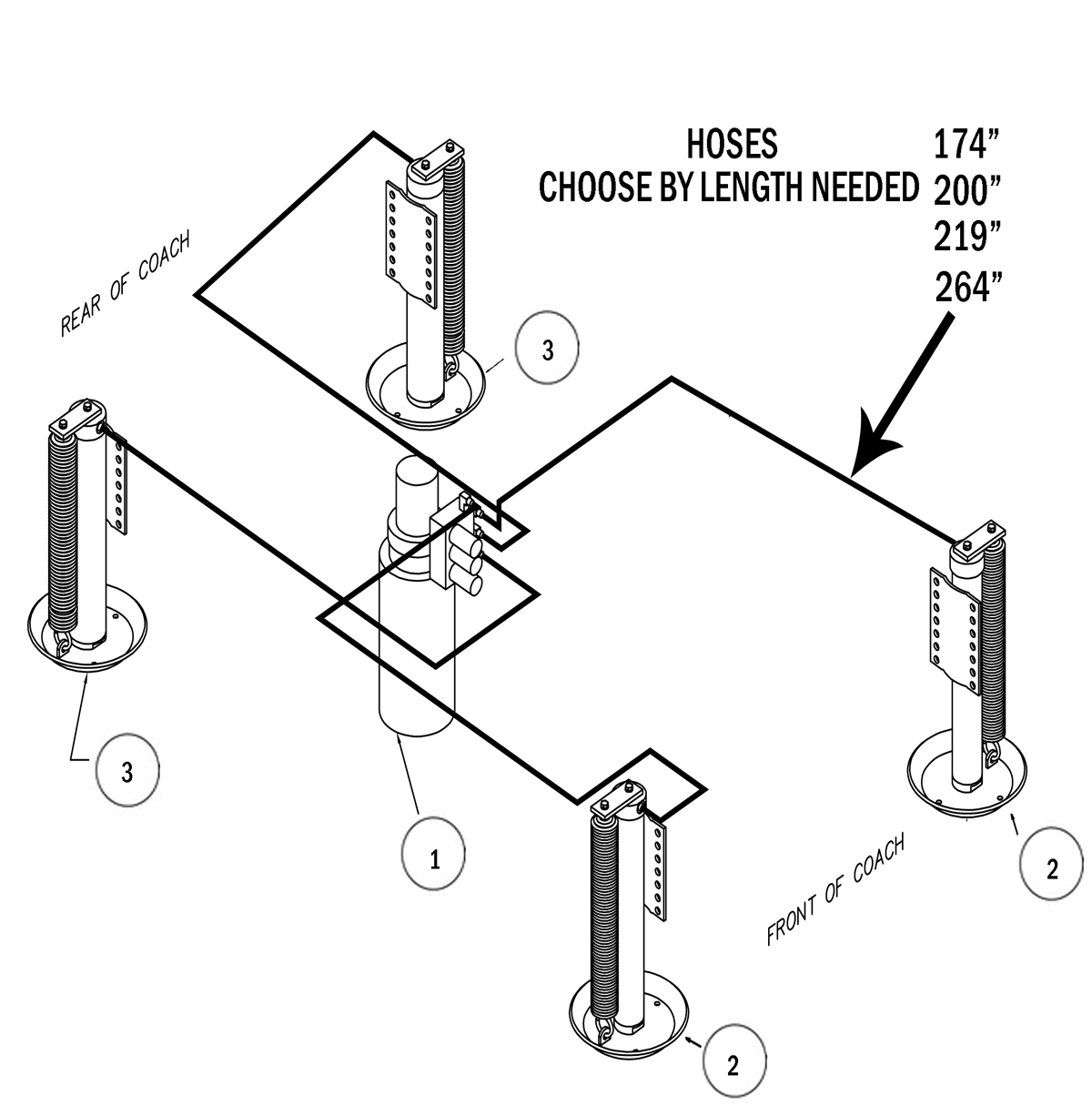 HOSES
CHOOSE BY LENGTH NEEDED

174”
200”
219”
264”

REAR OF COACH

3

3

1

FRONT OF COACH

2

2