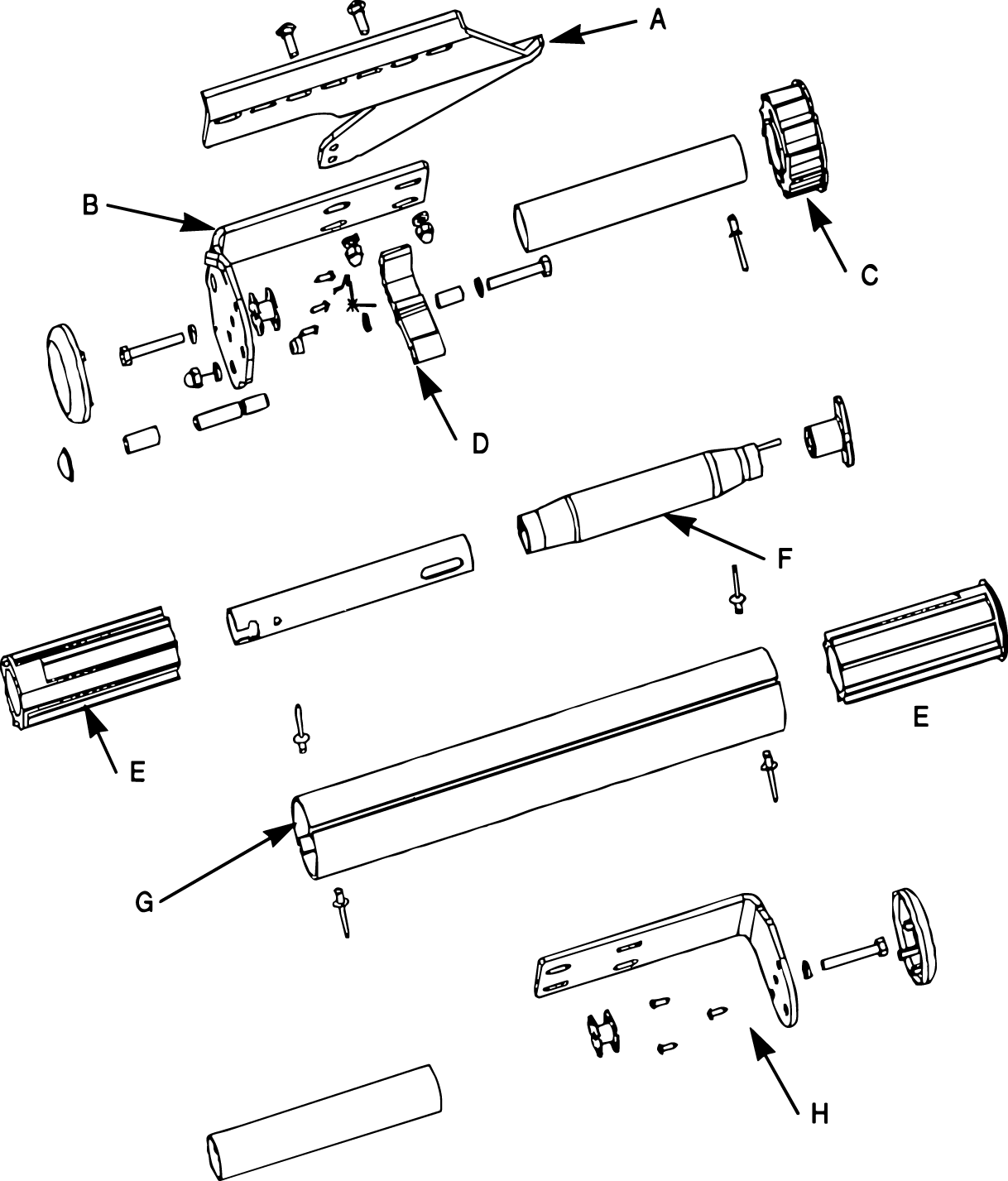 A

B

C

D

F

E

E

G

H