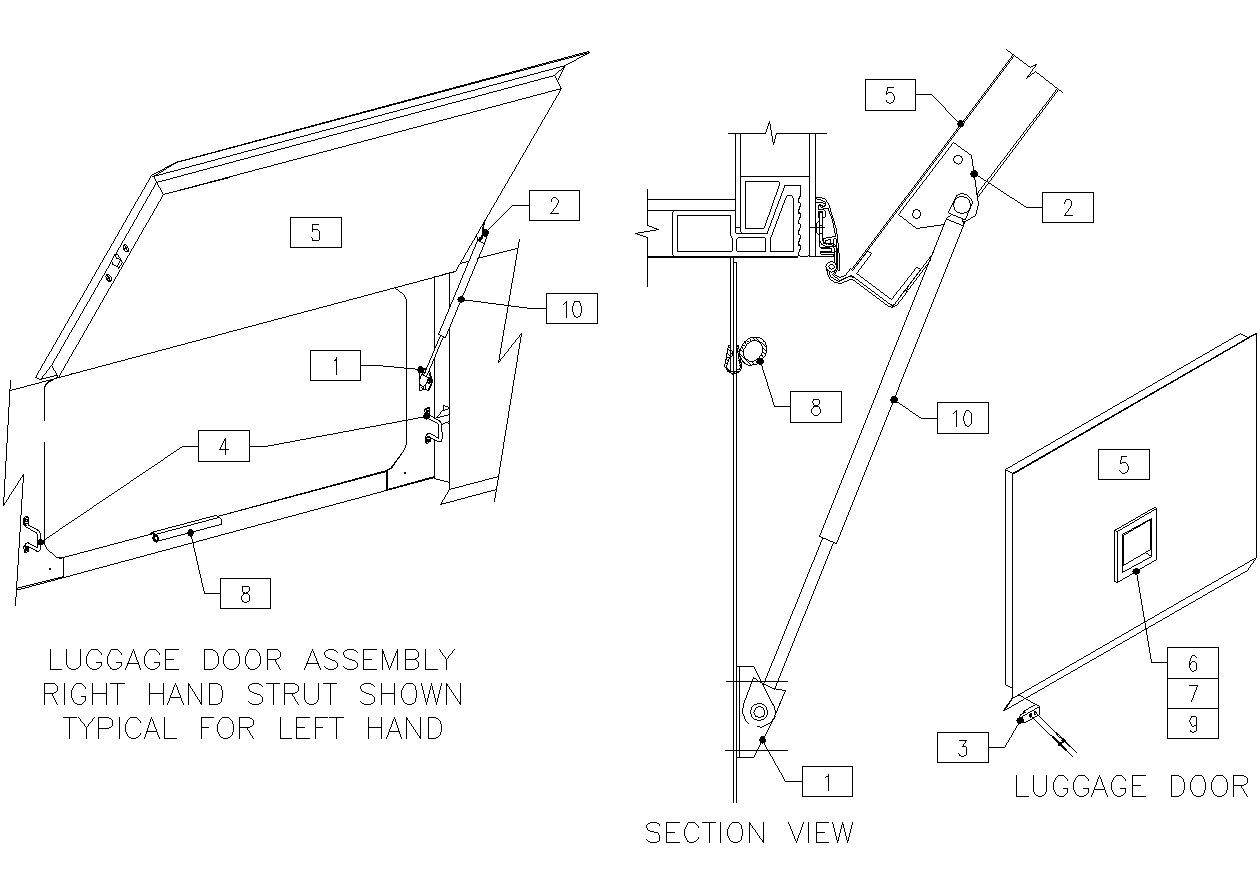 5

2

10

1

4

8

LUGGAGE DOOR ASSEMBLY
RIGHT HAND STRUT SHOWN
TYPICAL FOR LEFT HAND

5

2

8

10

1

SECTION VIEW

5

6

7

9

3

LUGGAGE DOOR