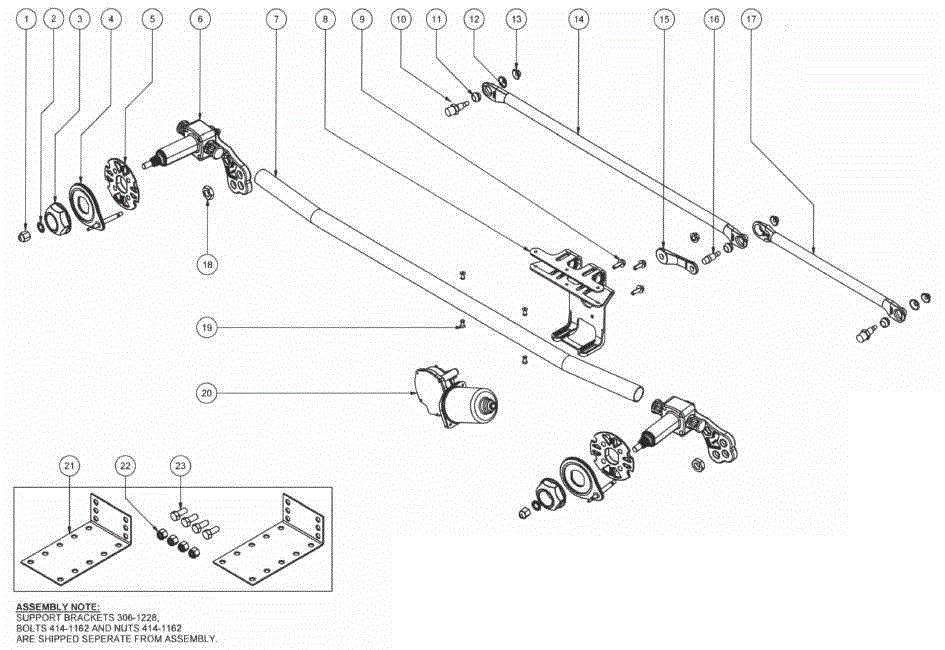 1 2 3 4 5 6 7 8 9 10 11 12 13 14 15 16 17

18

19

20

21 22 23

ASSEMBLY NOTE:
SUPPORT BRACKETS 306-1228,
BOLTS 414-1162 AND NUTS 414-1162
ARE SHIPPED SEPERATE FROM ASSEMBLY.